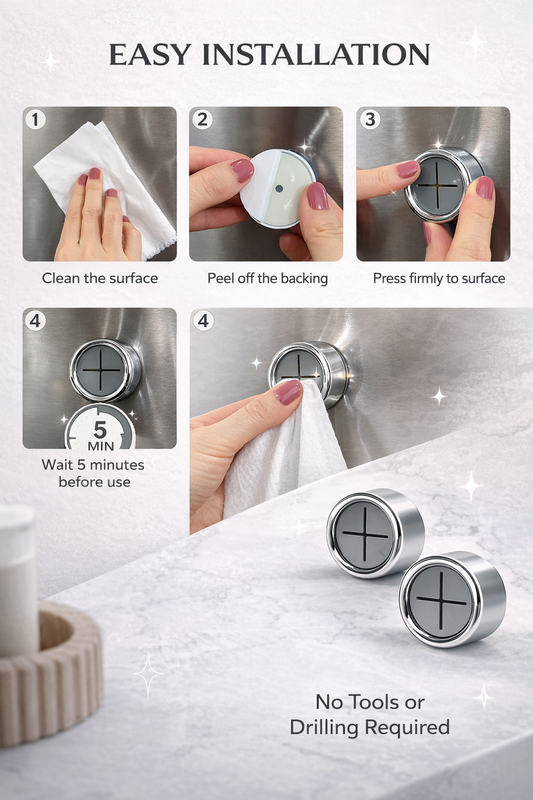 EASY INSTALLATION

1
Clean the surface

2
Peel off the backing

3
Press firmly to surface

4
5 MIN
Wait 5 minutes before use

4

No Tools or Drilling Required