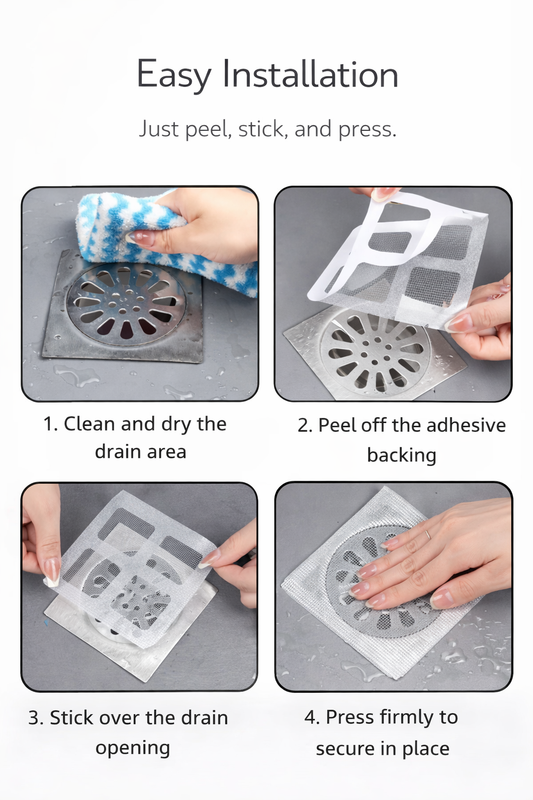 Easy Installation

Just peel, stick, and press.

1. Clean and dry the drain area

2. Peel off the adhesive backing

3. Stick over the drain opening

4. Press firmly to secure in place