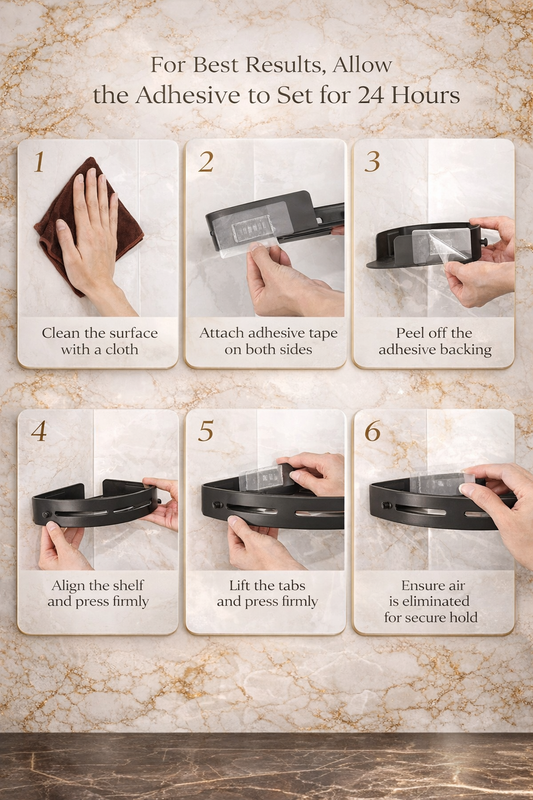 For Best Results, Allow the Adhesive to Set for 24 Hours

1
Clean the surface with a cloth

2
Attach adhesive tape on both sides

3
Peel off the adhesive backing

4
Align the shelf and press firmly

5
Lift the tabs and press firmly

6
Ensure air is eliminated for secure hold