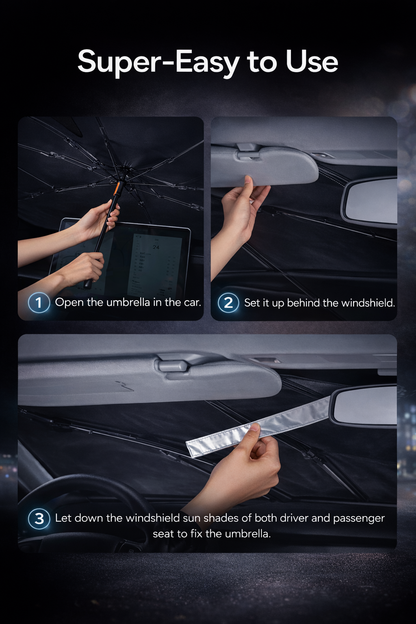 Super-Easy to Use

24

1 Open the umbrella in the car.

2 Set it up behind the windshield.

3 Let down the windshield sun shades of both driver and passenger seat to fix the umbrella.