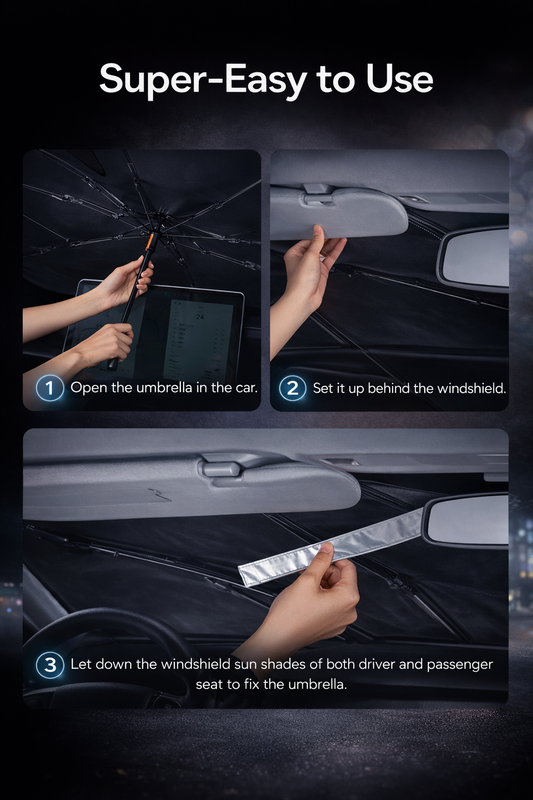 Super-Easy to Use

24

1 Open the umbrella in the car.

2 Set it up behind the windshield.

3 Let down the windshield sun shades of both driver and passenger seat to fix the umbrella.