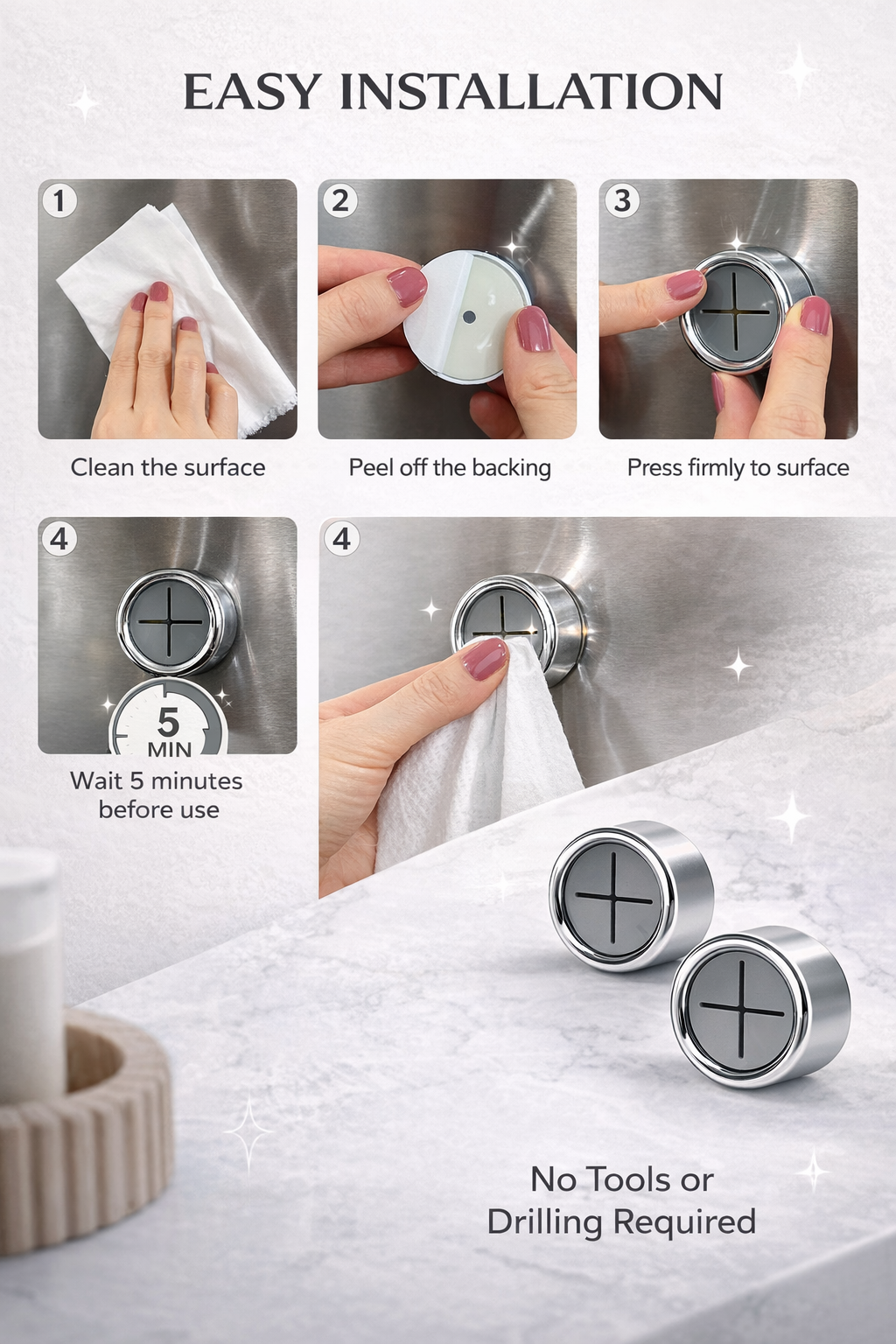 EASY INSTALLATION

1

Clean the surface

2

Peel off the backing

3

Press firmly to surface

4

5
MIN

Wait 5 minutes before use

4

No Tools or Drilling Required