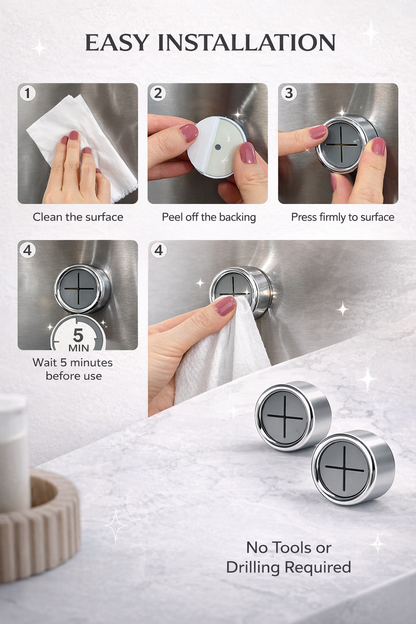 EASY INSTALLATION

1
Clean the surface

2
Peel off the backing

3
Press firmly to surface

4
5 MIN
Wait 5 minutes before use

4

No Tools or Drilling Required