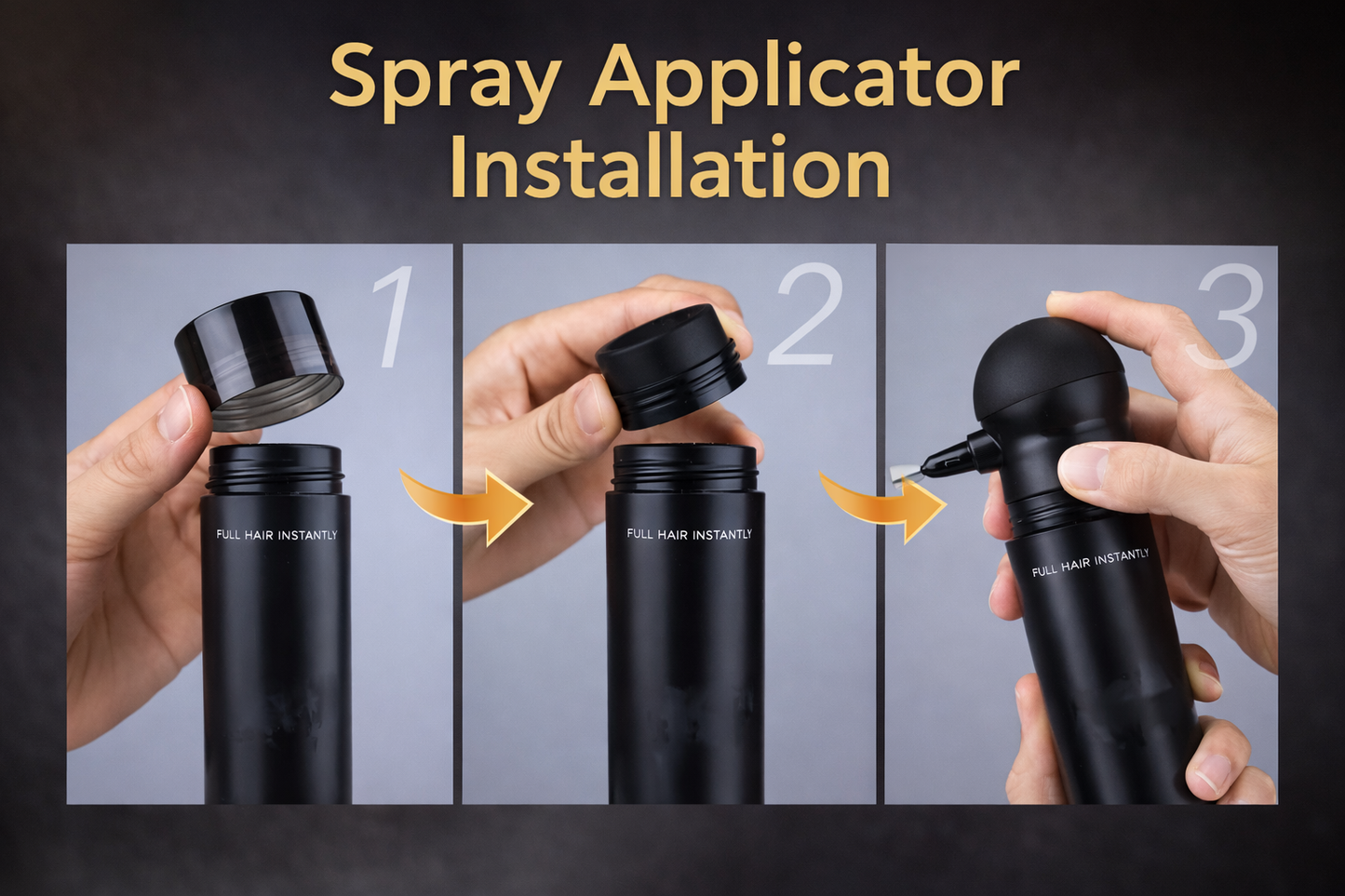 Spray Applicator Installation

1

FULL HAIR INSTANTLY

2

FULL HAIR INSTANTLY

3

FULL HAIR INSTANTLY