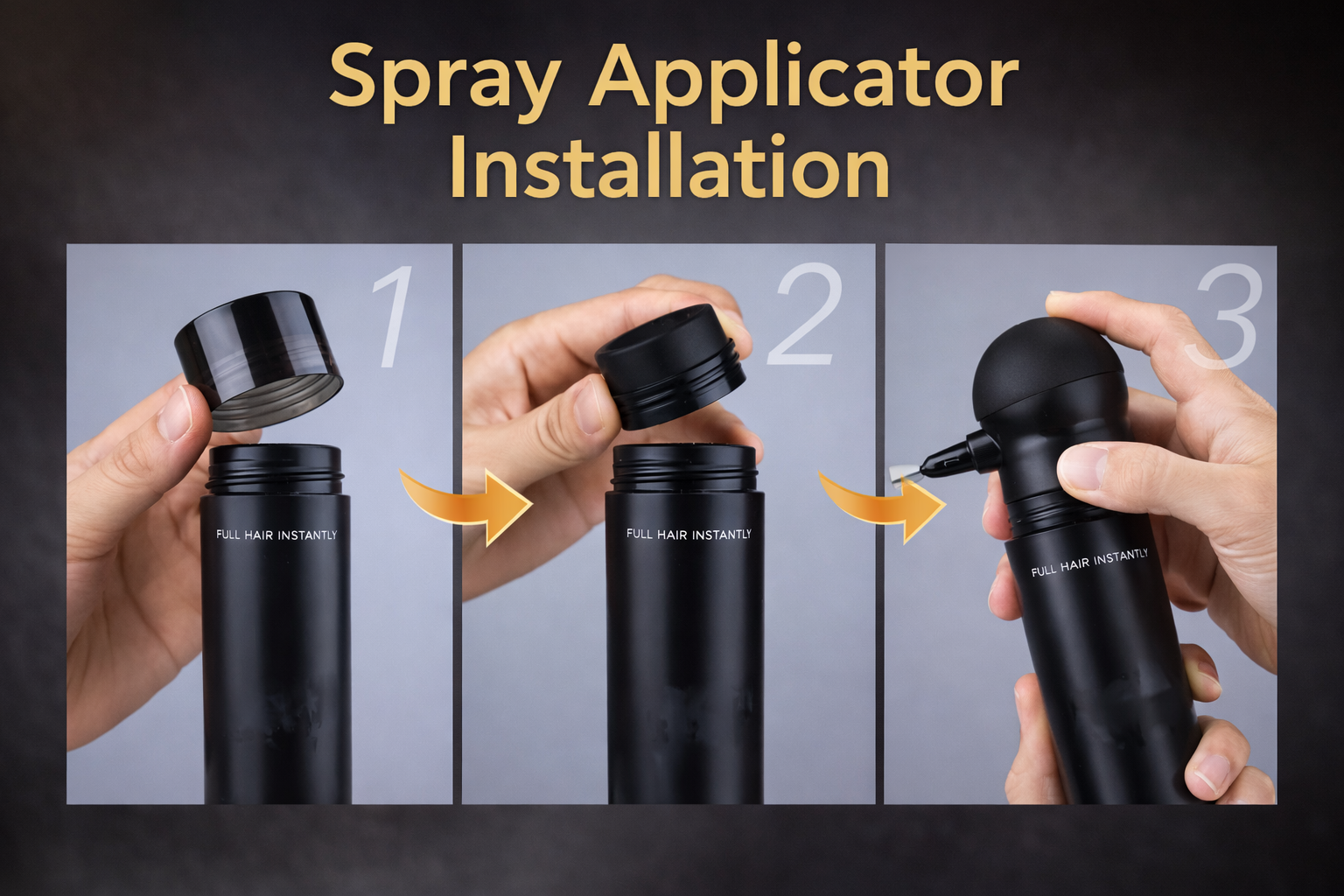 Spray Applicator Installation

1

FULL HAIR INSTANTLY

2

FULL HAIR INSTANTLY

3

FULL HAIR INSTANTLY