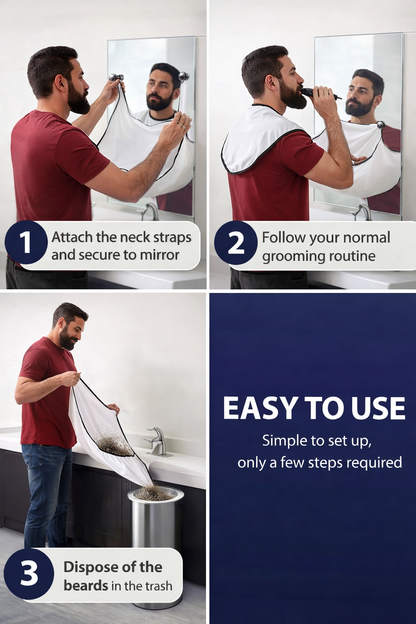 1 Attach the neck straps and secure to mirror

2 Follow your normal grooming routine

3 Dispose of the beards in the trash

EASY TO USE

Simple to set up, only a few steps required