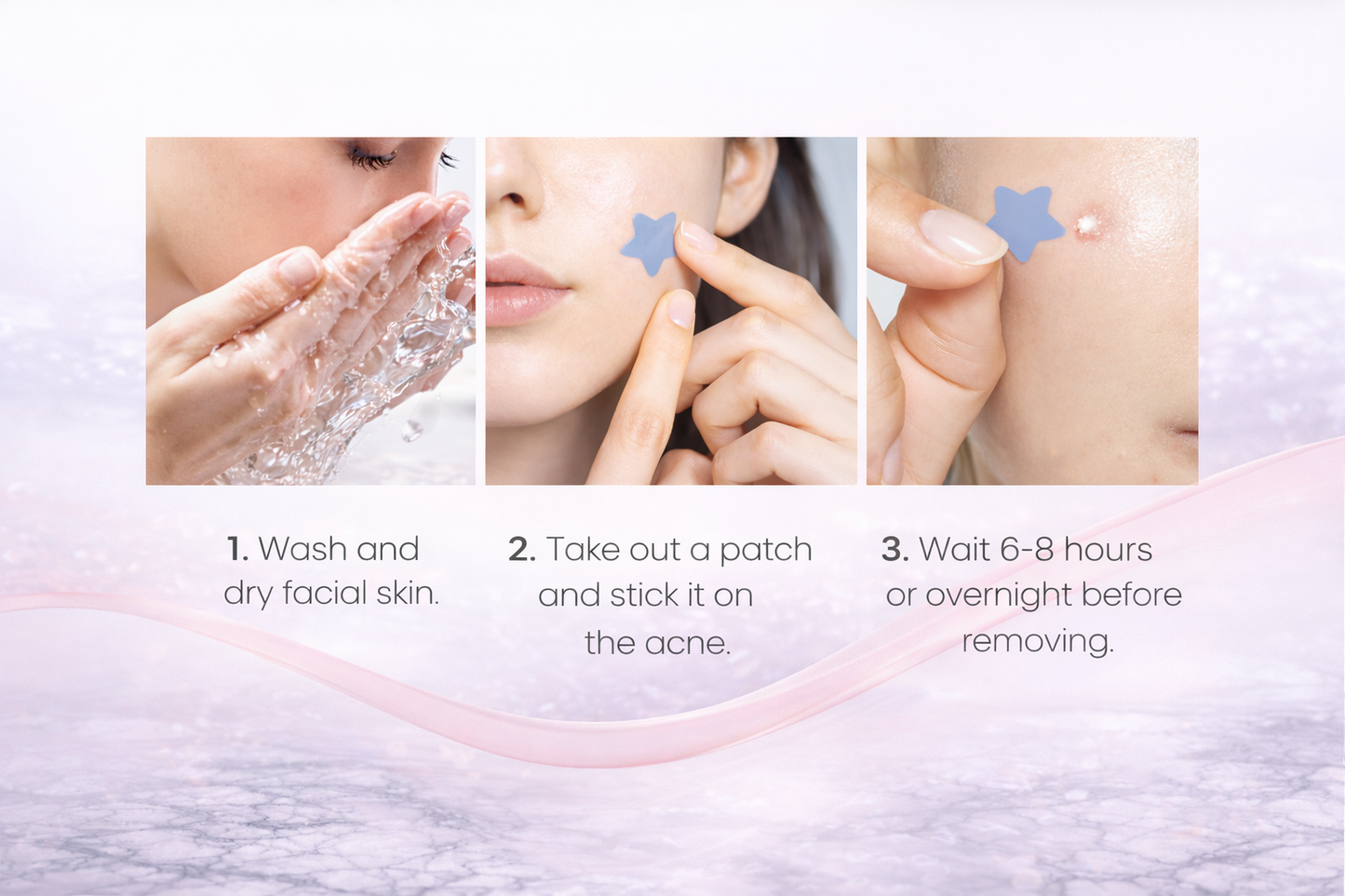 1. Wash and dry facial skin.

2. Take out a patch and stick it on the acne.

3. Wait 6-8 hours or overnight before removing.