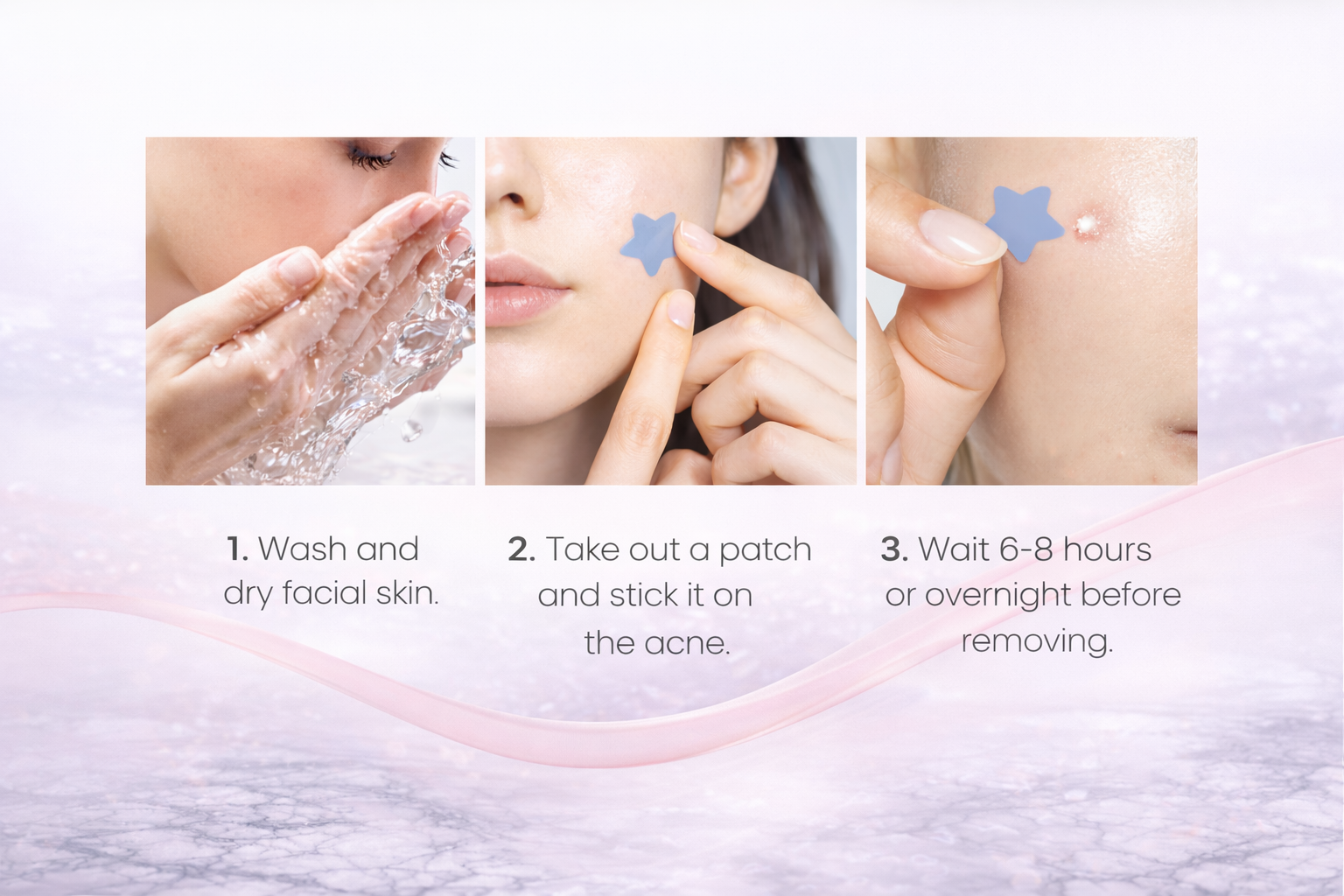 1. Wash and dry facial skin.

2. Take out a patch and stick it on the acne.

3. Wait 6-8 hours or overnight before removing.