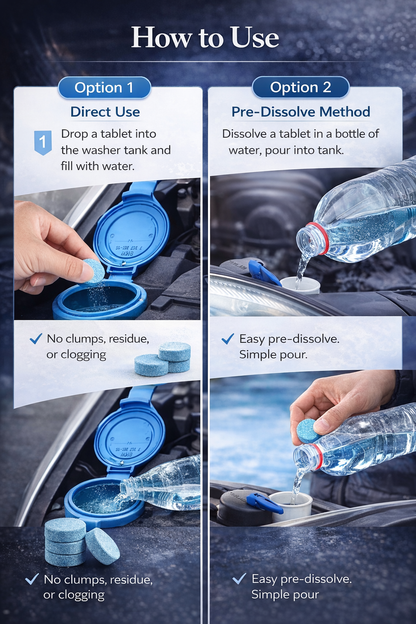 How to Use

Option 1

Direct Use

1 Drop a tablet into the washer tank and fill with water.

✓ No clumps, residue, or clogging

✓ No clumps, residue, or clogging

Option 2

Pre-Dissolve Method

Dissolve a tablet in a bottle of water, pour into tank.

✓ Easy pre-dissolve. Simple pour.

✓ Easy pre-dissolve. Simple pour