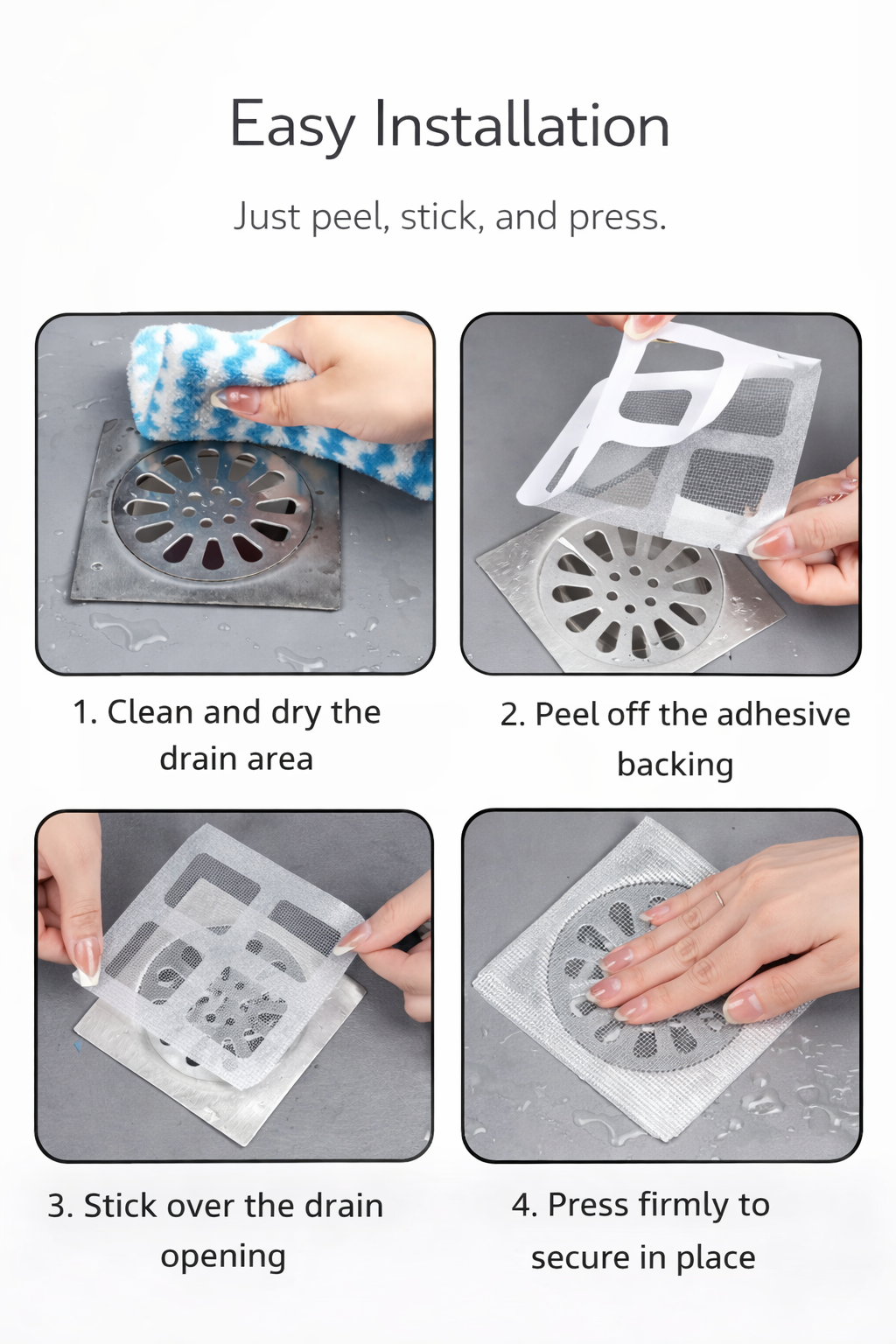 Easy Installation

Just peel, stick, and press.

1. Clean and dry the drain area

2. Peel off the adhesive backing

3. Stick over the drain opening

4. Press firmly to secure in place