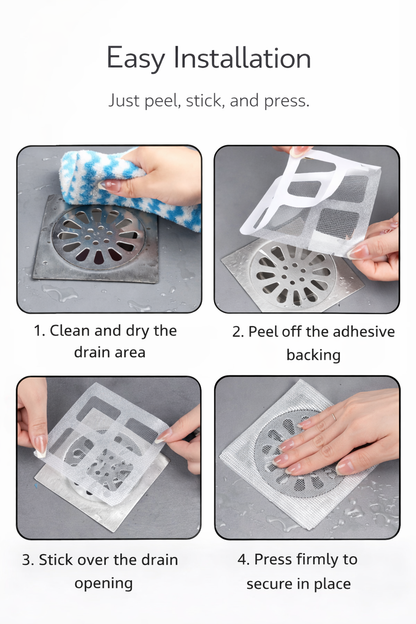 Easy Installation

Just peel, stick, and press.

1. Clean and dry the drain area

2. Peel off the adhesive backing

3. Stick over the drain opening

4. Press firmly to secure in place